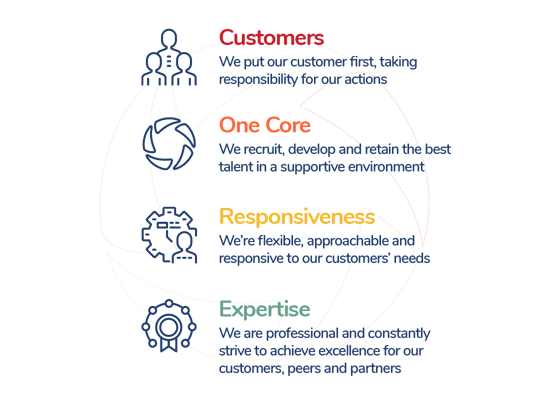 Customers
We put our customer first, taking responsibility for our actions

One Core
We recruit, develop and retain the best talent in a supportive environment

Responsiveness
We're flexible, approachable and responsive to our customers' needs

Expertise
We are professional and constantly strive to achieve excellence for our customers, peers and partners